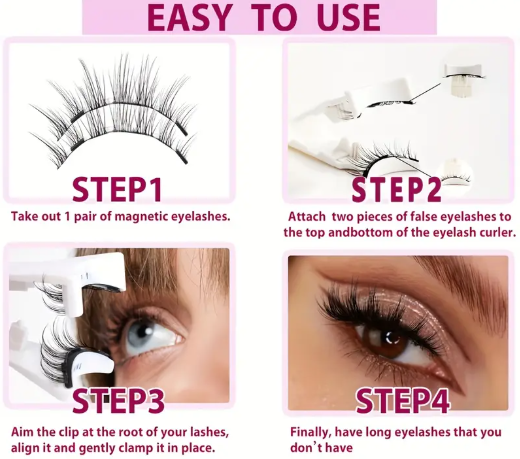 EASY TO USE

STEP1

Take out 1 pair of magnetic eyelashes.

STEP2

Attach two pieces of false eyelashes to the top andbottom of the eyelash curler.

STEP3

Aim the clip at the root of your lashes, align it and gently clamp it in place.

STEP4

Finally, have long eyelashes that you don't have