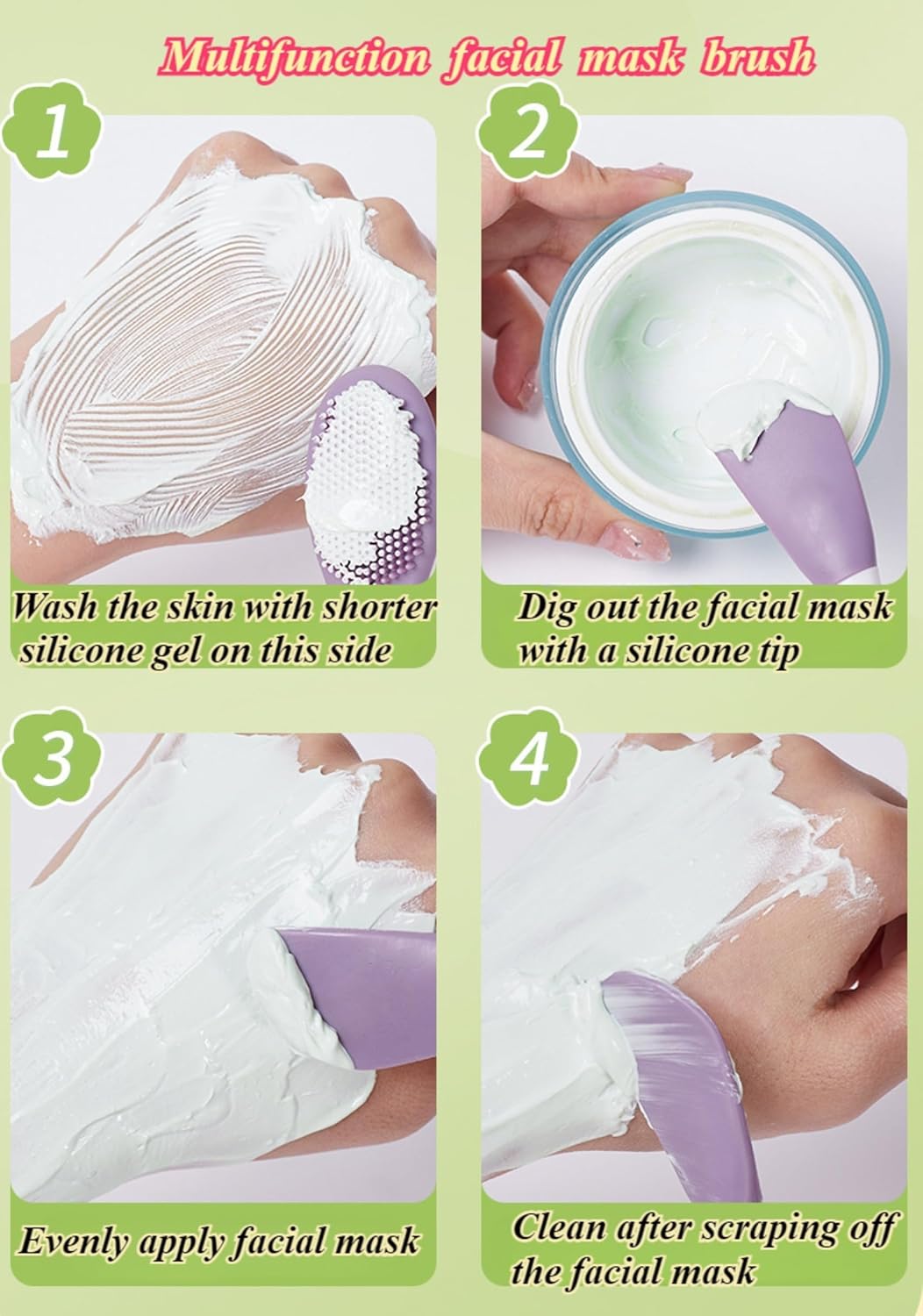 Multifunction facial mask brush

1

Wash the skin with shorter silicone gel on this side

2

Dig out the facial mask with a silicone tip

3

Evenly apply facial mask

4

Clean after scraping off the facial mask