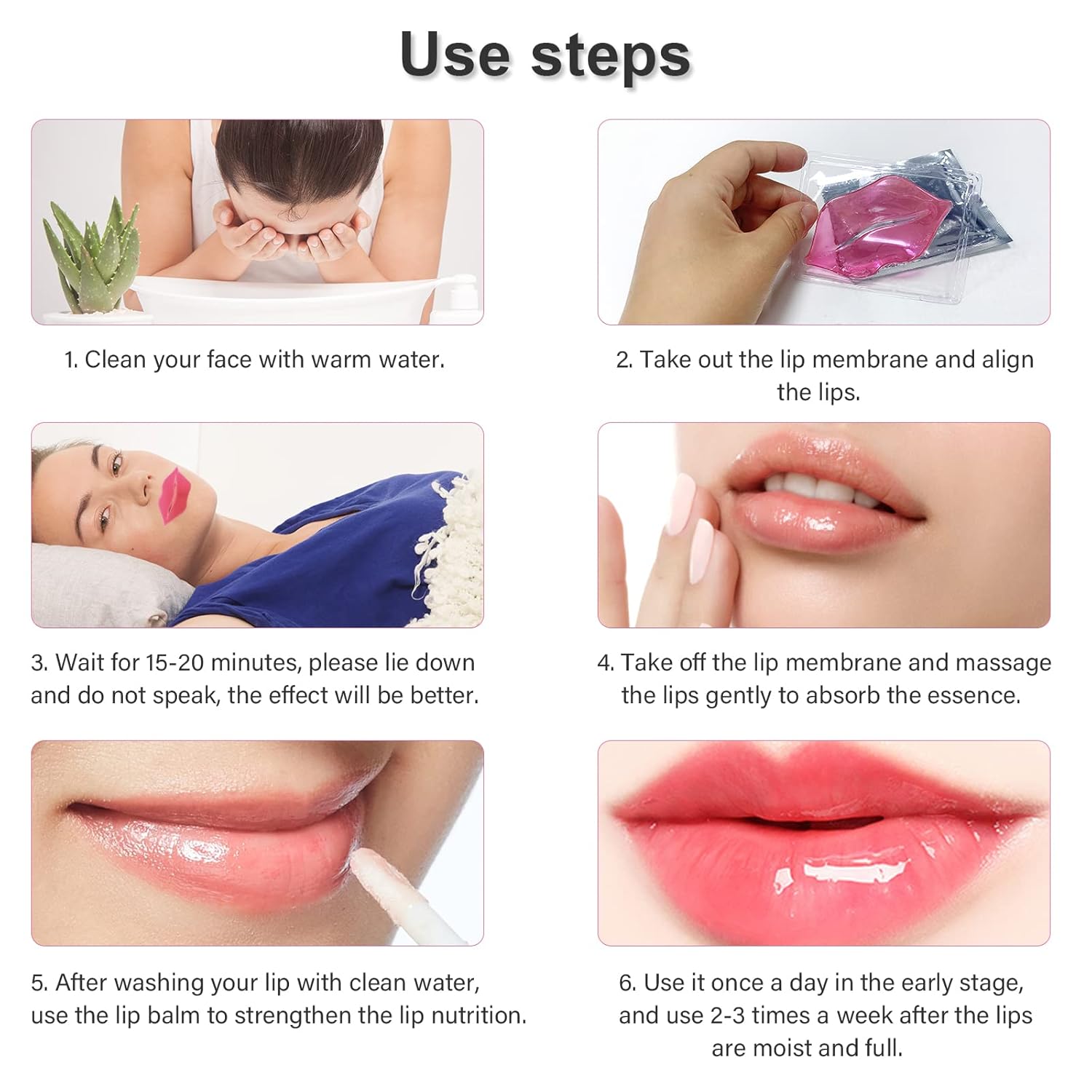 Use steps

1. Clean your face with warm water.

2. Take out the lip membrane and align the lips.

3. Wait for 15-20 minutes, please lie down and do not speak, the effect will be better.

4. Take off the lip membrane and massage the lips gently to absorb the essence.

5. After washing your lip with clean water, use the lip balm to strengthen the lip nutrition.

6. Use it once a day in the early stage, and use 2-3 times a week after the lips are moist and full.