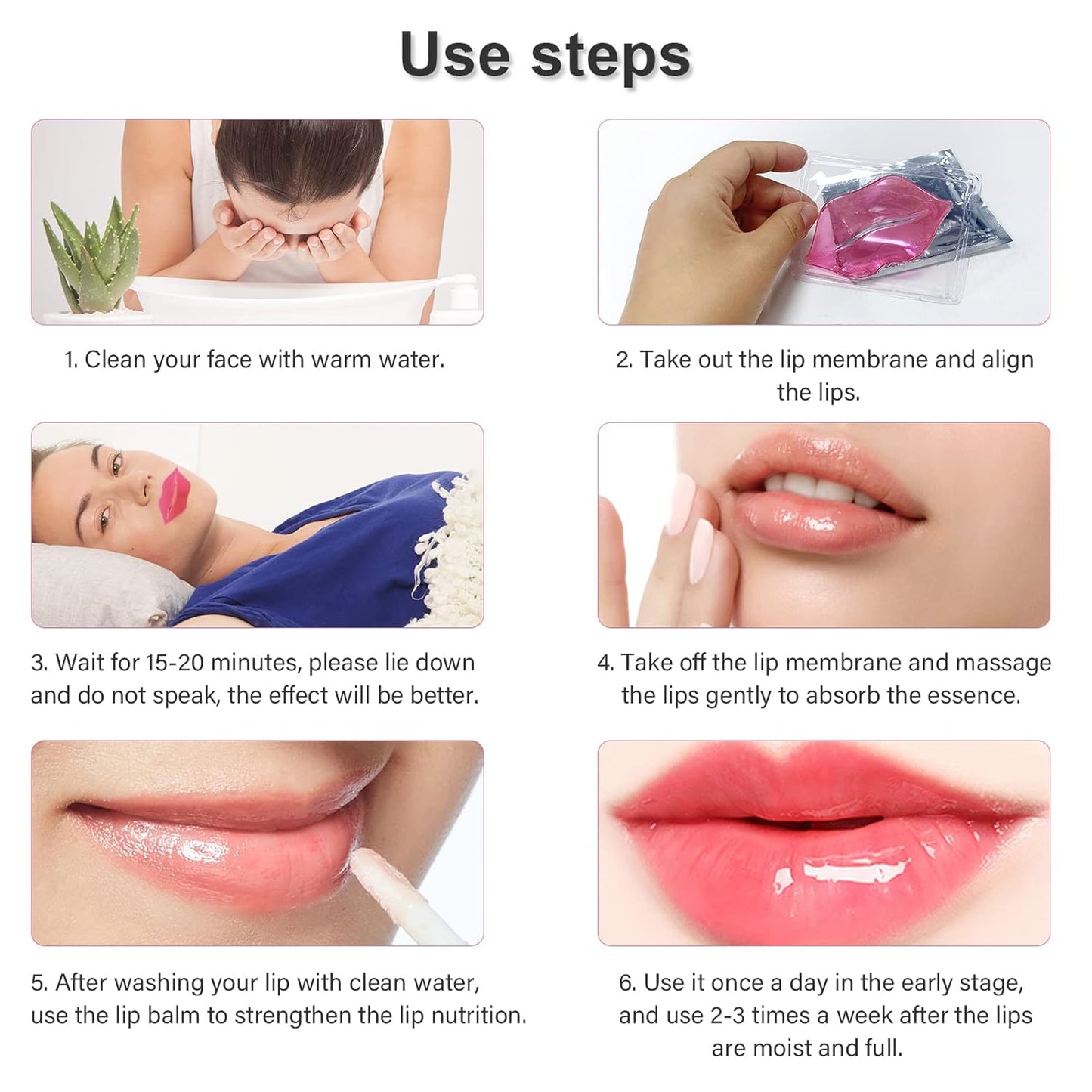 Use steps

1. Clean your face with warm water.

2. Take out the lip membrane and align the lips.

3. Wait for 15-20 minutes, please lie down and do not speak, the effect will be better.

4. Take off the lip membrane and massage the lips gently to absorb the essence.

5. After washing your lip with clean water, use the lip balm to strengthen the lip nutrition.

6. Use it once a day in the early stage, and use 2-3 times a week after the lips are moist and full.