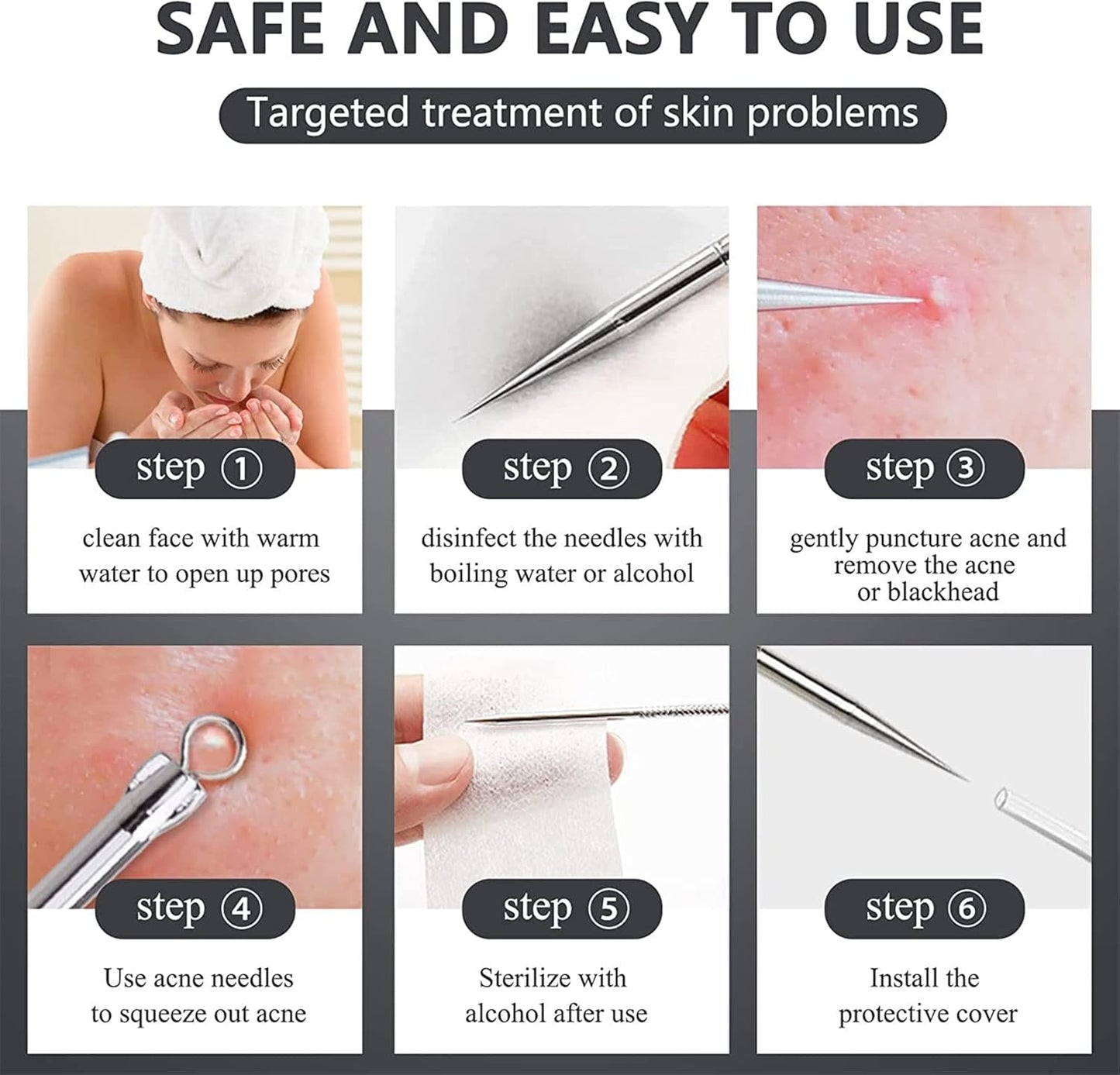 SAFE AND EASY TO USE

Targeted treatment of skin problems

step ①

clean face with warm water to open up pores

step ②

disinfect the needles with boiling water or alcohol

step ③

gently puncture acne and remove the acne or blackhead

step ④

Use acne needles to squeeze out acne

step ⑤

Sterilize with alcohol after use

step ⑥

Install the protective cover