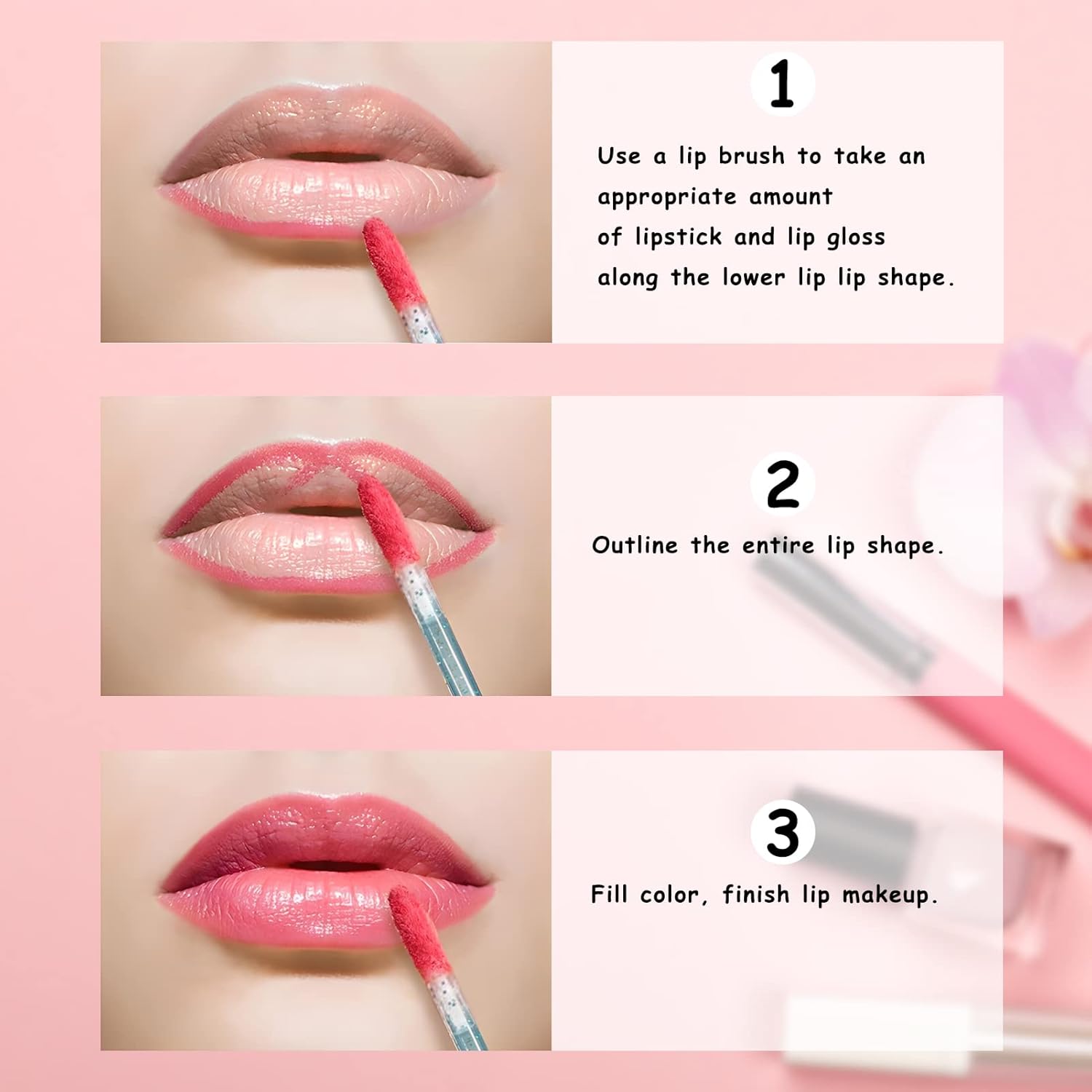 1

Use a lip brush to take an appropriate amount of lipstick and lip gloss along the lower lip lip shape.

2

Outline the entire lip shape.

3

Fill color, finish lip makeup.