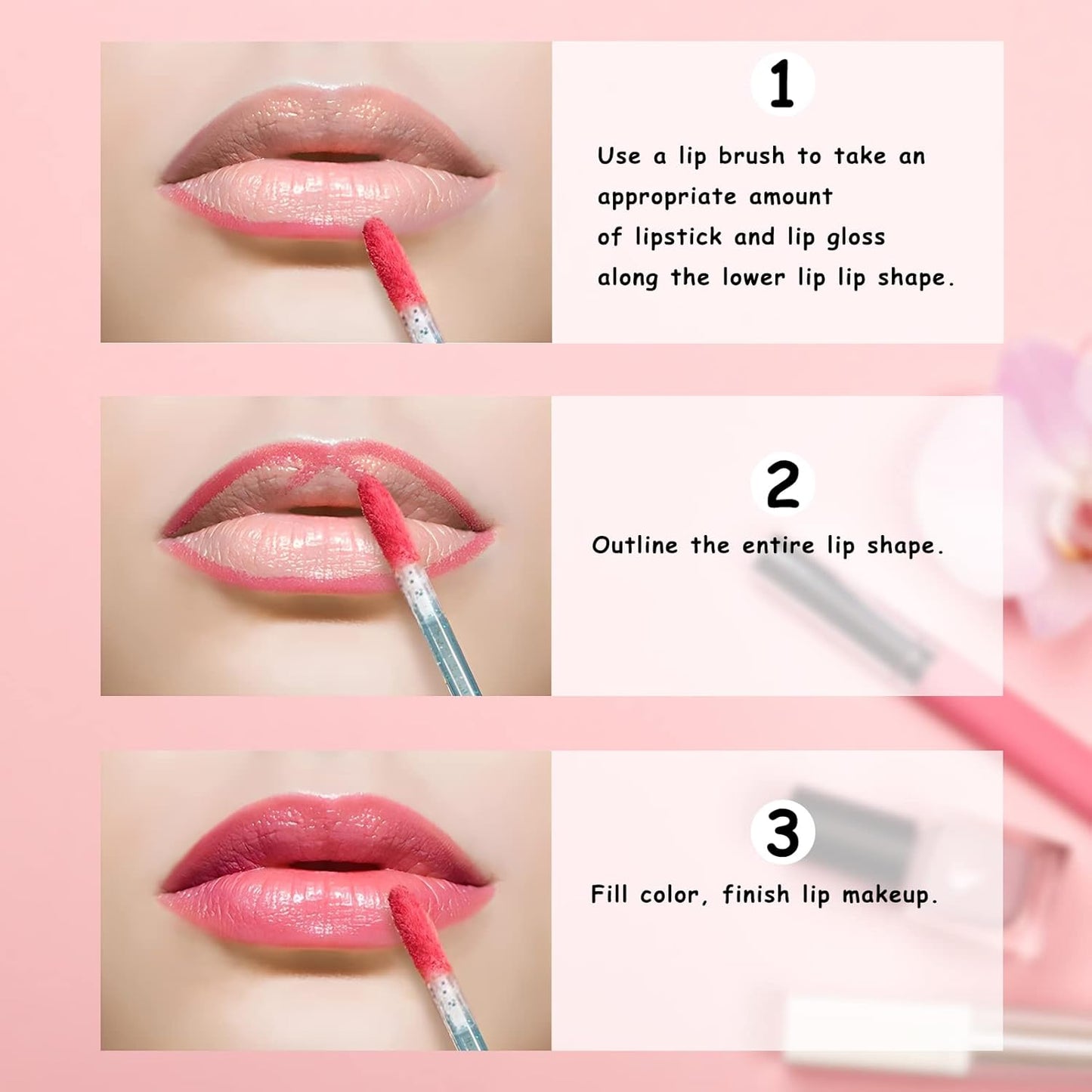 1

Use a lip brush to take an appropriate amount of lipstick and lip gloss along the lower lip lip shape.

2

Outline the entire lip shape.

3

Fill color, finish lip makeup.