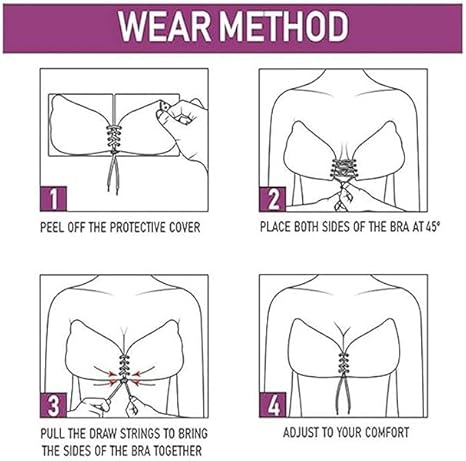 WEAR METHOD

1

PEEL OFF THE PROTECTIVE COVER

2

PLACE BOTH SIDES OF THE BRA AT 45°

3

PULL THE DRAW STRINGS TO BRING THE SIDES OF THE BRA TOGETHER

4

ADJUST TO YOUR COMFORT