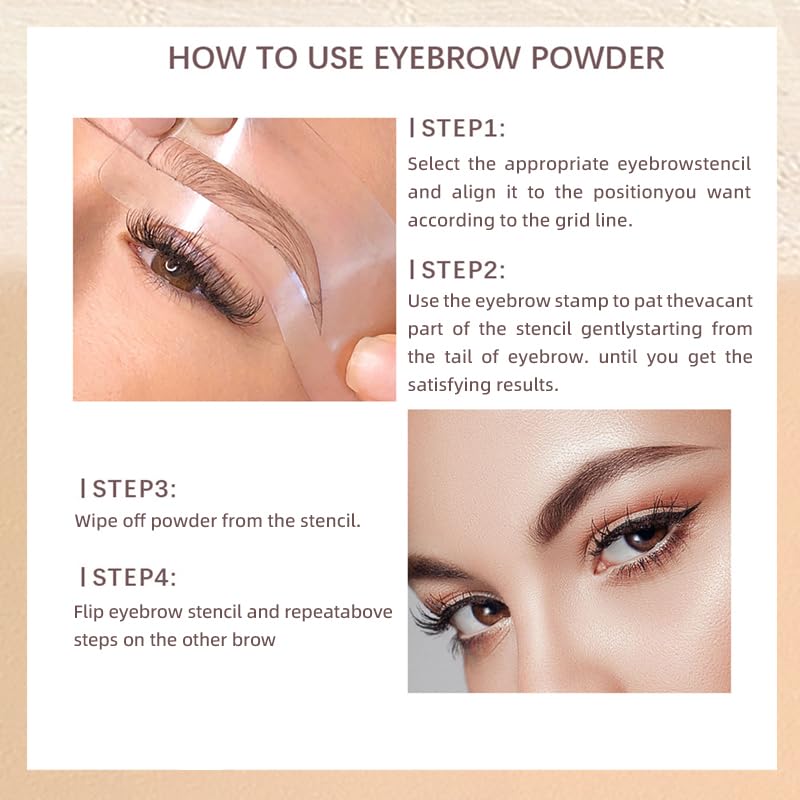 HOW TO USE EYEBROW POWDER

| STEP1:
Select the appropriate eyebrowstencil and align it to the positionyou want according to the grid line.

| STEP2:
Use the eyebrow stamp to pat thevacant part of the stencil gentlystarting from the tail of eyebrow. until you get the satisfying results.

| STEP3:
Wipe off powder from the stencil.

| STEP4:
Flip eyebrow stencil and repeatabove steps on the other brow