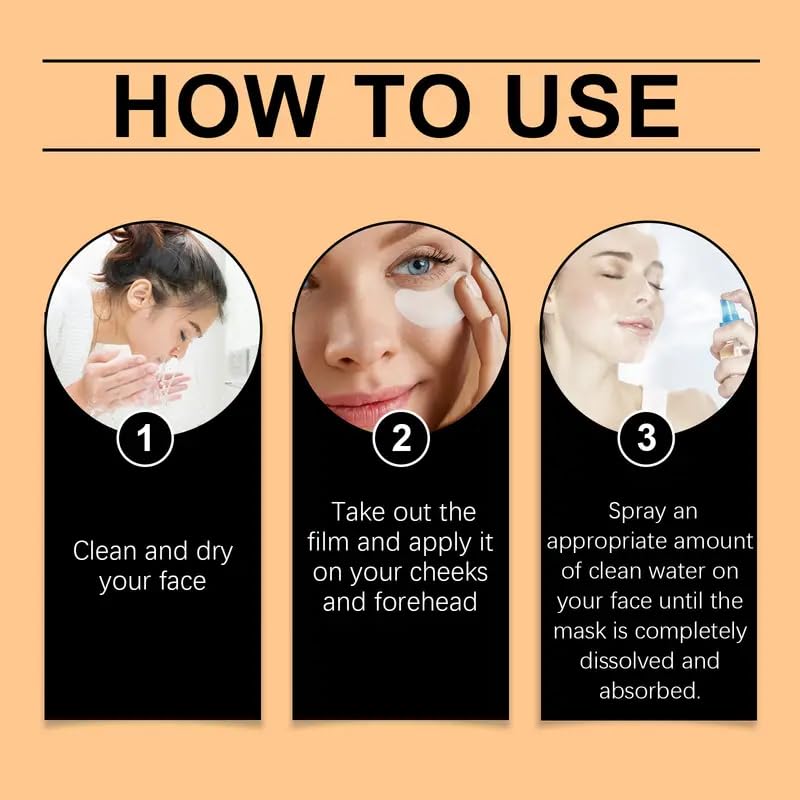 HOW TO USE

1

Clean and dry your face

2

Take out the film and apply it on your cheeks and forehead

3

Spray an appropriate amount of clean water on your face until the mask is completely dissolved and absorbed.