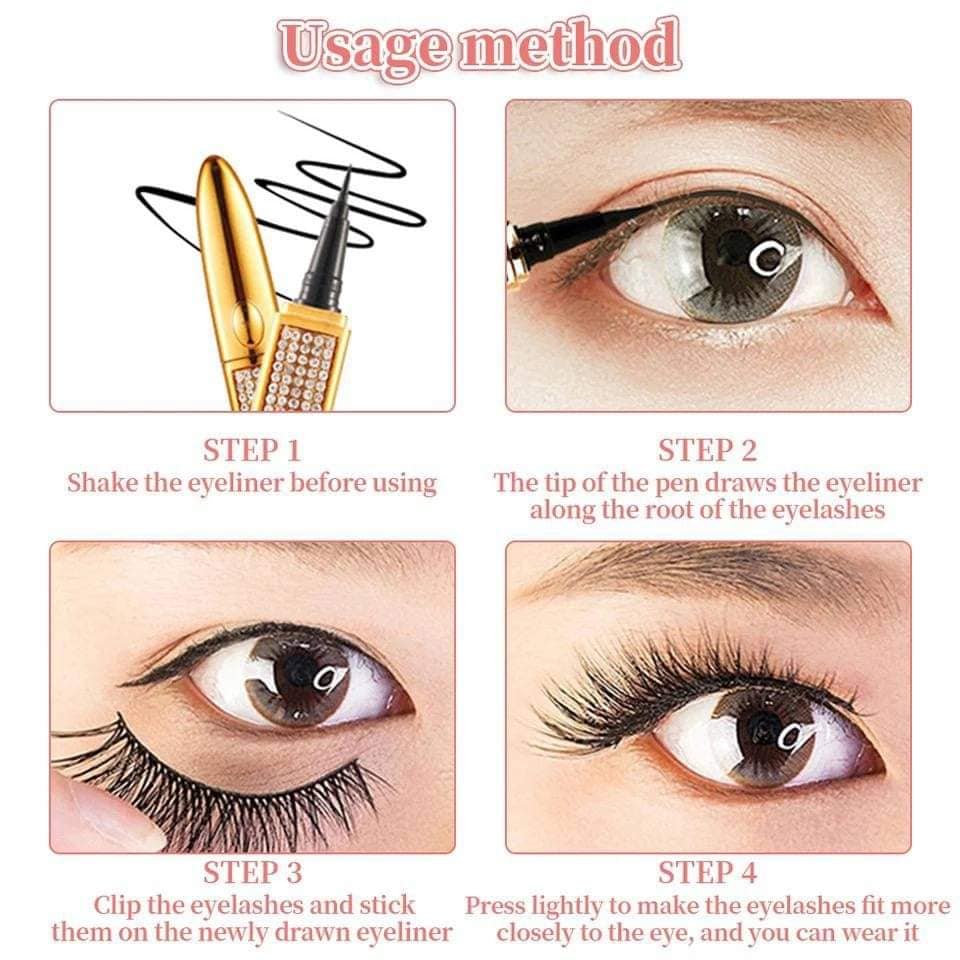 Usage method

STEP 1
Shake the eyeliner before using

STEP 2
The tip of the pen draws the eyeliner along the root of the eyelashes

STEP 3
Clip the eyelashes and stick them on the newly drawn eyeliner

STEP 4
Press lightly to make the eyelashes fit more closely to the eye, and you can wear it