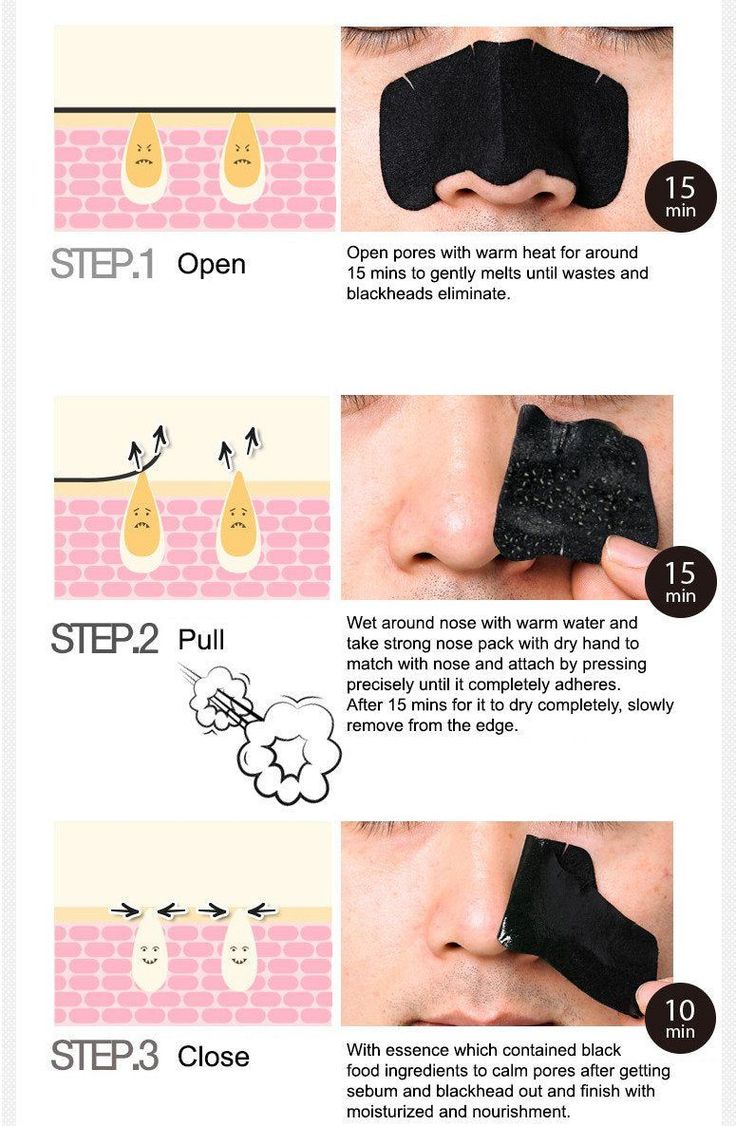 15 min

STEP.1 Open

Open pores with warm heat for around 15 mins to gently melts until wastes and blackheads eliminate.

15 min

STEP.2 Pull

Wet around nose with warm water and take strong nose pack with dry hand to match with nose and attach by pressing precisely until it completely adheres. After 15 mins for it to dry completely, slowly remove from the edge.

10 min

STEP.3 Close

With essence which contained black food ingredients to calm pores after getting sebum and blackhead out and finish with moisturized and nourishment.