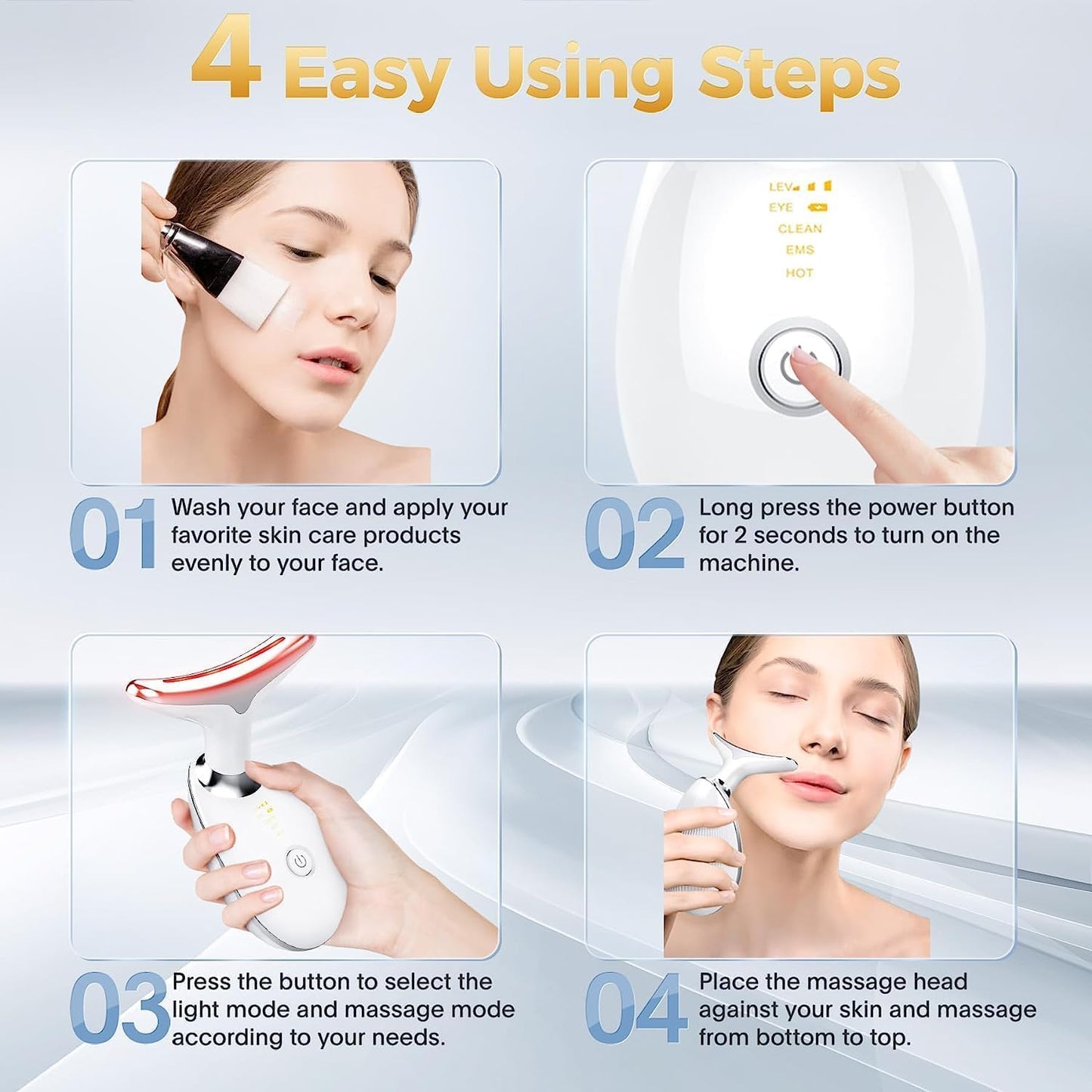 4 Easy Using Steps

LEV
EYE
CLEAN
EMS
HOT

01 Wash your face and apply your favorite skin care products evenly to your face.

02 Long press the power button for 2 seconds to turn on the machine.

03 Press the button to select the light mode and massage mode according to your needs.

04 Place the massage head against your skin and massage from bottom to top.